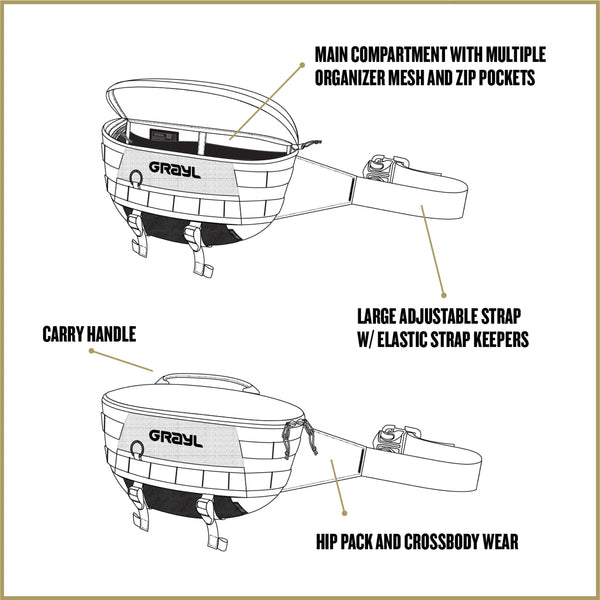 MAIN COMPARTMENT WITH MULTIPLE ORGANIZER MESH AND ZIP POCKETS

GRAYL

LARGE ADJUSTABLE STRAP W/ ELASTIC STRAP KEEPERS

CARRY HANDLE

GRAYL

HIP PACK AND CROSSBODY WEAR